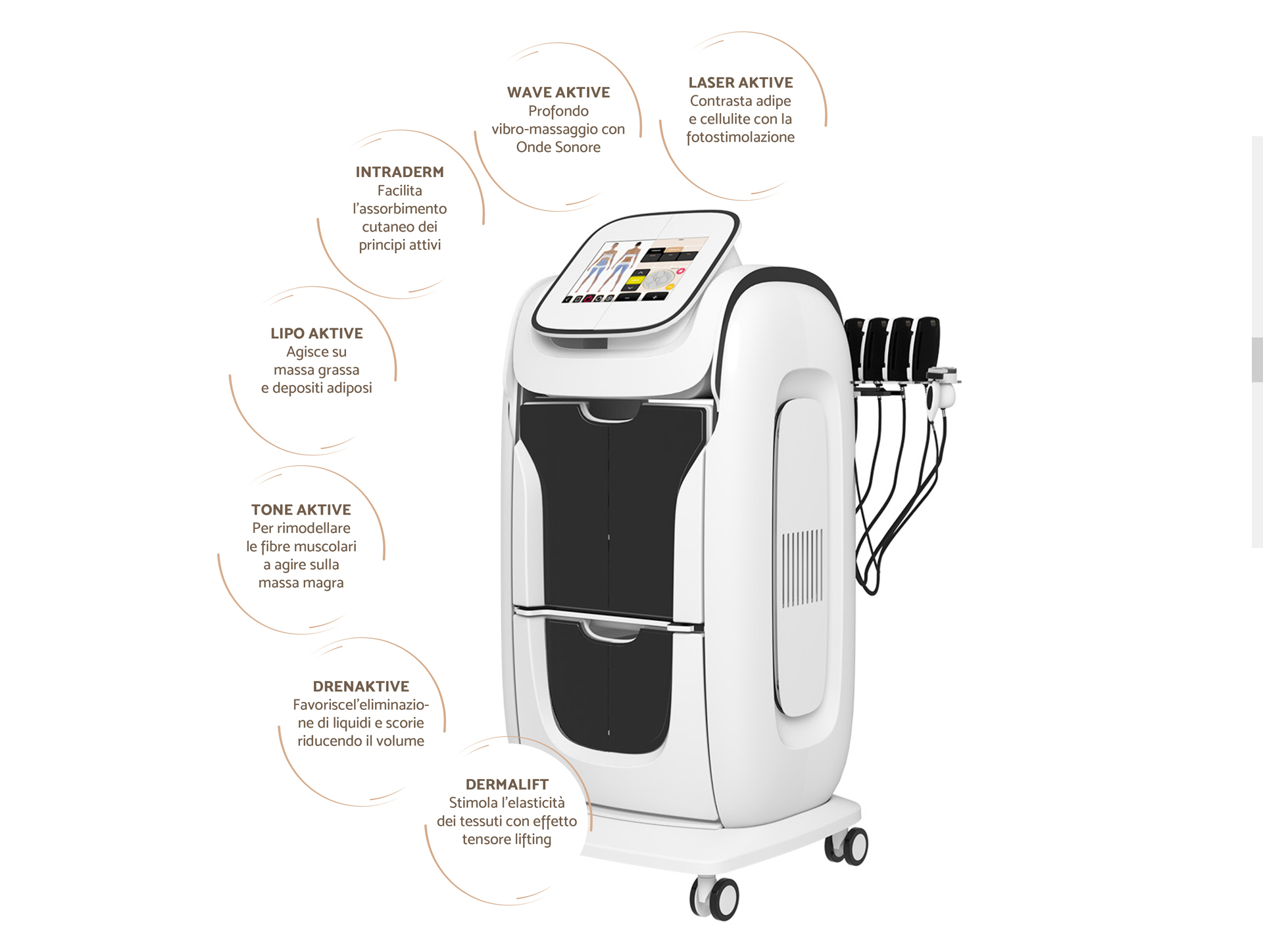 WAVE AKTIVE
Profondo vibro-massaggio con Onde Sonore

LASER AKTIVE
Contrasta adipe e cellulite con la fotostimolazione

INTRADERM
Facilita l'assorbimento cutaneo dei principi attivi

LIPO AKTIVE
Agisce su massa grassa e depositi adiposi

TONE AKTIVE
Per rimodellare le fibre muscolari a agire sulla massa magra

DRENAKTIVE
Favoriscel'eliminazione di liquidi e scorie riducendo il volume

DERMALIFT
Stimola l'elasticità dei tessuti con effetto tensore lifting